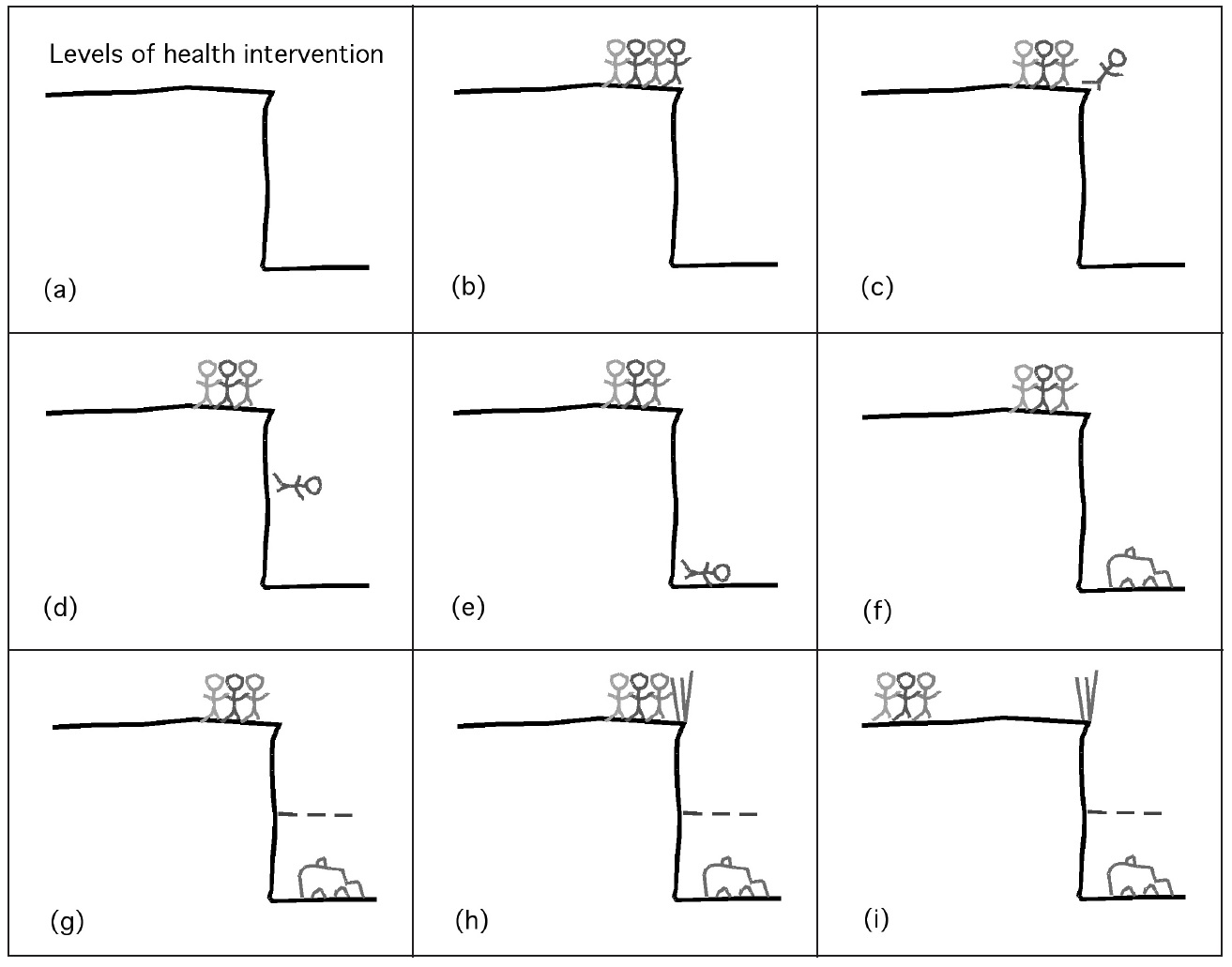 Levels of health intervention

(a)

(b)

(c)

(d)

(e)

(f)

(g)

(h)

(i)